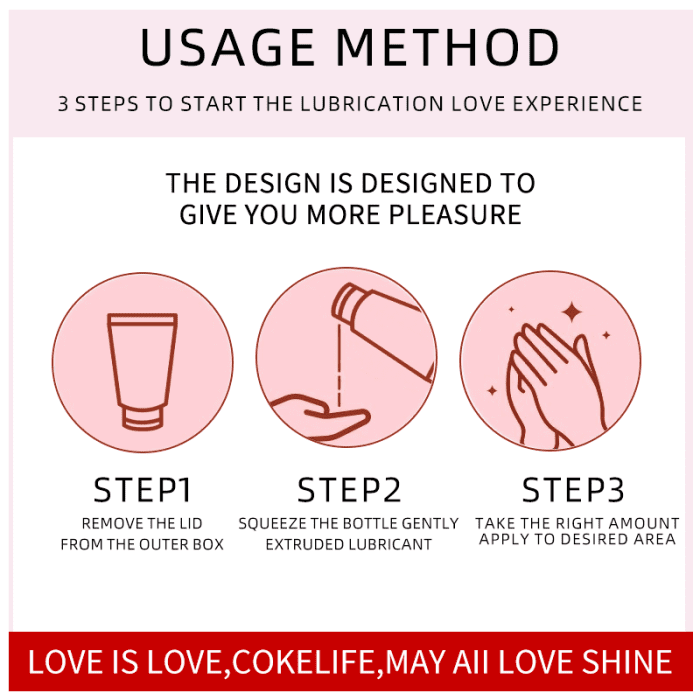 USAGE METHOD

3 STEPS TO START THE LUBRICATION LOVE EXPERIENCE

THE DESIGN IS DESIGNED TO GIVE YOU MORE PLEASURE

STEP1
REMOVE THE LID FROM THE OUTER BOX

STEP2
SQUEEZE THE BOTTLE GENTLY EXTRUDED LUBRICANT

STEP3
TAKE THE RIGHT AMOUNT APPLY TO DESIRED AREA

LOVE IS LOVE,COKELIFE,MAY AII LOVE SHINE